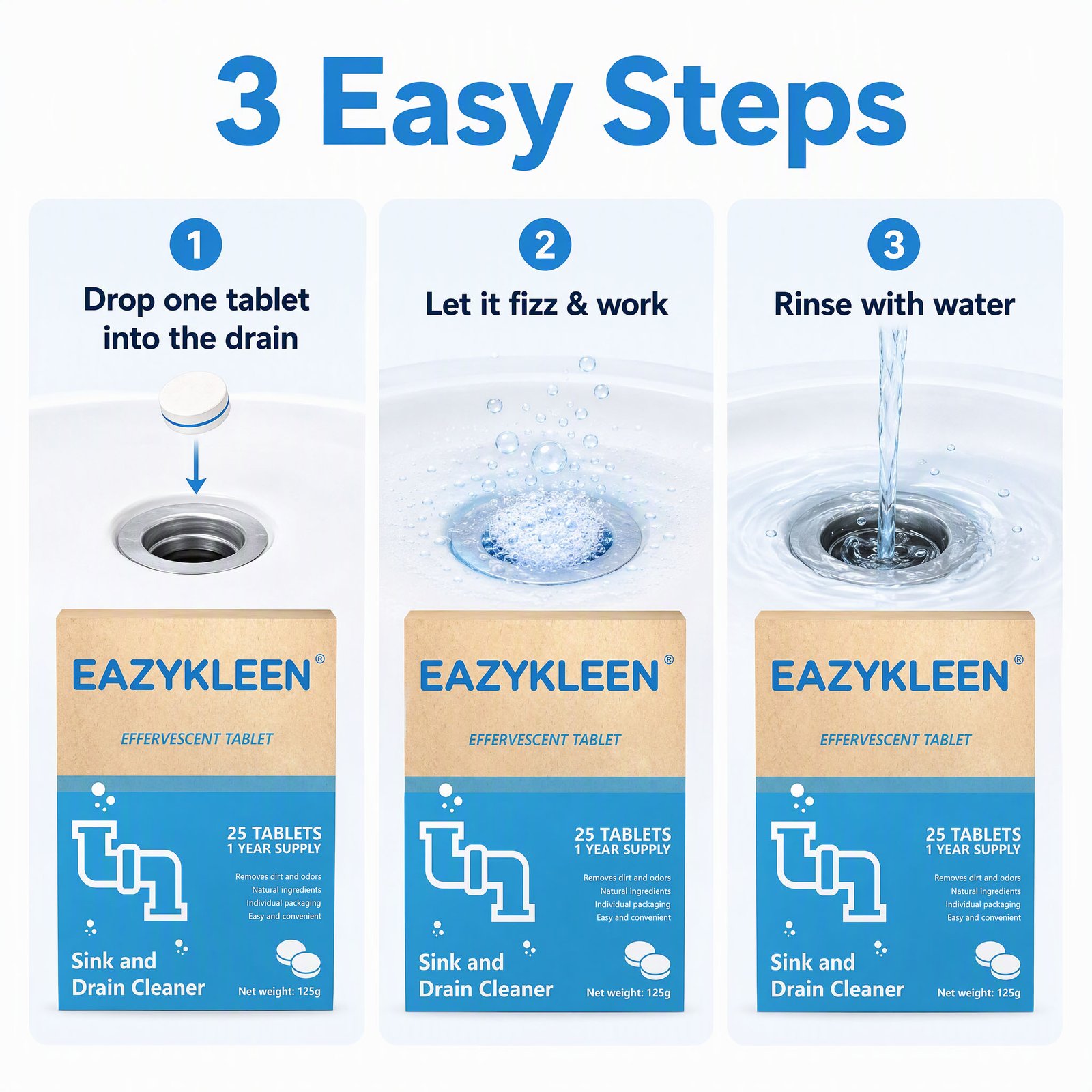 3 Easy Steps

1

Drop one tablet into the drain

EAZYKLEEN®

EFFERVESCENT TABLET

25 TABLETS
1 YEAR SUPPLY

Removes dirt and odors
Natural ingredients
Individual packaging
Easy and convenient

Sink and
Drain Cleaner

Net weight: 125g

2

Let it fizz & work

EAZYKLEEN®

EFFERVESCENT TABLET

25 TABLETS
1 YEAR SUPPLY

Removes dirt and odors
Natural ingredients
Individual packaging
Easy and convenient

Sink and
Drain Cleaner

Net weight: 125g

3

Rinse with water

EAZYKLEEN®

EFFERVESCENT TABLET

25 TABLETS
1 YEAR SUPPLY

Removes dirt and odors
Natural ingredients
Individual packaging
Easy and convenient

Sink and
Drain Cleaner

Net weight: 125g